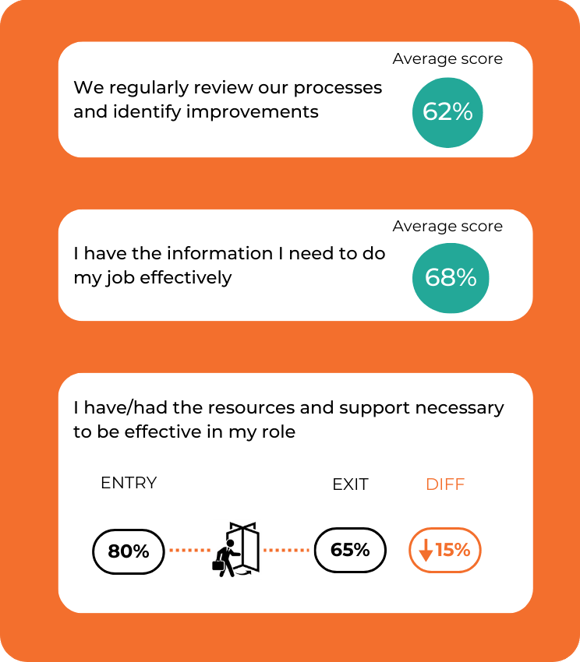 Average score

We regularly review our processes and identify improvements

62%

Average score

I have the information I need to do my job effectively

68%

I have/had the resources and support necessary to be effective in my role

ENTRY

EXIT

DIFF

80%

65%

↓15%