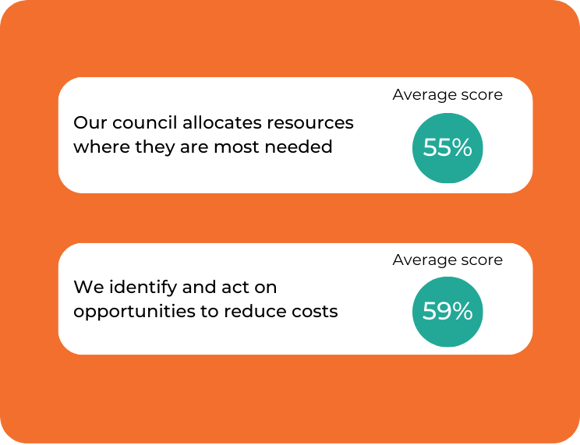 Our council allocates resources where they are most needed

Average score

55%

We identify and act on opportunities to reduce costs

Average score

59%